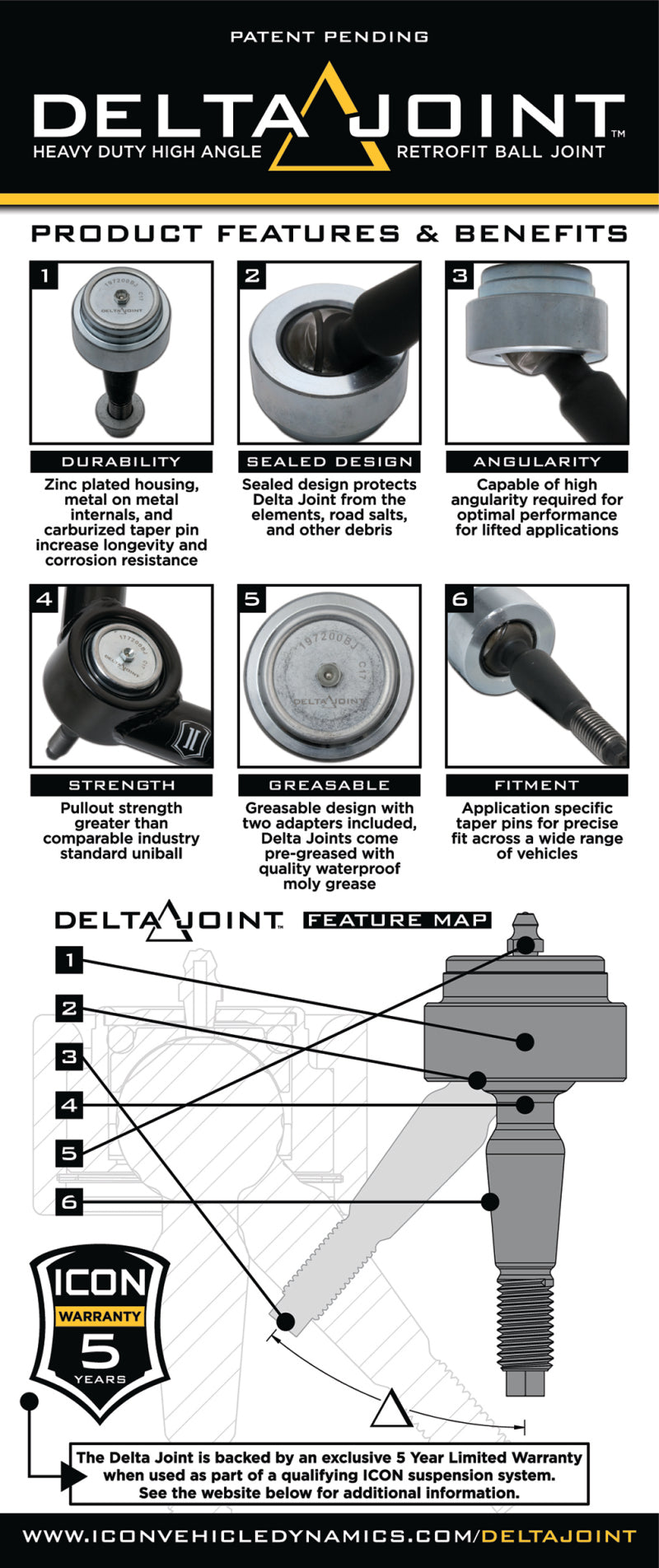 PATENT PENDING

DELTA JOINT™

HEAVY DUTY HIGH ANGLE RETROFIT BALL JOINT

PRODUCT FEATURES & BENEFITS

1

197200BJ C17 DELTA JOINT

DURABILITY

Zinc plated housing, metal on metal internals, and carburized taper pin increase longevity and corrosion resistance

2

SEALED DESIGN

Sealed design protects Delta Joint from the elements, road salts, and other debris

3

ANGULARITY

Capable of high angularity required for optimal performance for lifted applications

4

197200BJ C17

STRENGTH

Pullout strength greater than comparable industry standard uniball

5

197200BJ C17 DELTA JOINT

GREASABLE

Greasable design with two adapters included, Delta Joints come pre-greased with quality waterproof moly grease

6

FITMENT

Application specific taper pins for precise fit across a wide range of vehicles

DELTA JOINT™ FEATURE MAP

1

2

3

4

5

6

ICON WARRANTY 5 YEARS

The Delta Joint is backed by an exclusive 5 Year Limited Warranty when used as part of a qualifying ICON suspension system. See the website below for additional information.

WWW.ICONVEHICLEDYNAMICS.COM/DELTAJOINT